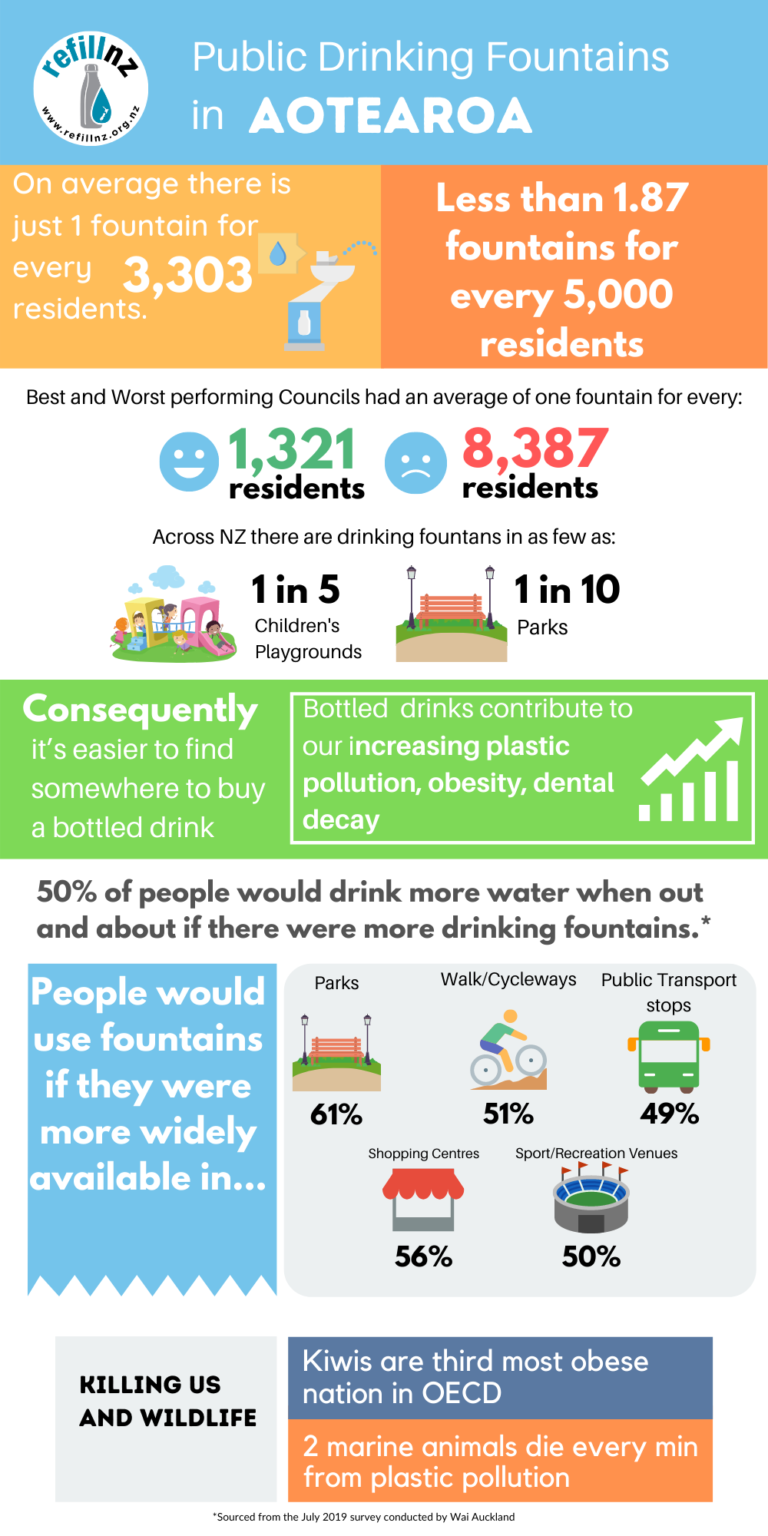 refillnz
www.refillnz.org.nz

Public Drinking Fountains in AOTEAROA

On average there is just 1 fountain for every 3,303 residents.

Less than 1.87 fountains for every 5,000 residents

Best and Worst performing Councils had an average of one fountain for every:

1,321 residents

8,387 residents

Across NZ there are drinking fountans in as few as:

1 in 5 Children's Playgrounds

1 in 10 Parks

Consequently it's easier to find somewhere to buy a bottled drink

Bottled drinks contribute to our increasing plastic pollution, obesity, dental decay

50% of people would drink more water when out and about if there were more drinking fountains.*

People would use fountains if they were more widely available in...

Parks
61%

Walk/Cycleways
51%

Public Transport stops
49%

Shopping Centres
56%

Sport/Recreation Venues
50%

KILLING US AND WILDLIFE

Kiwis are third most obese nation in OECD

2 marine animals die every min from plastic pollution

*Sourced from the July 2019 survey conducted by Wai Auckland